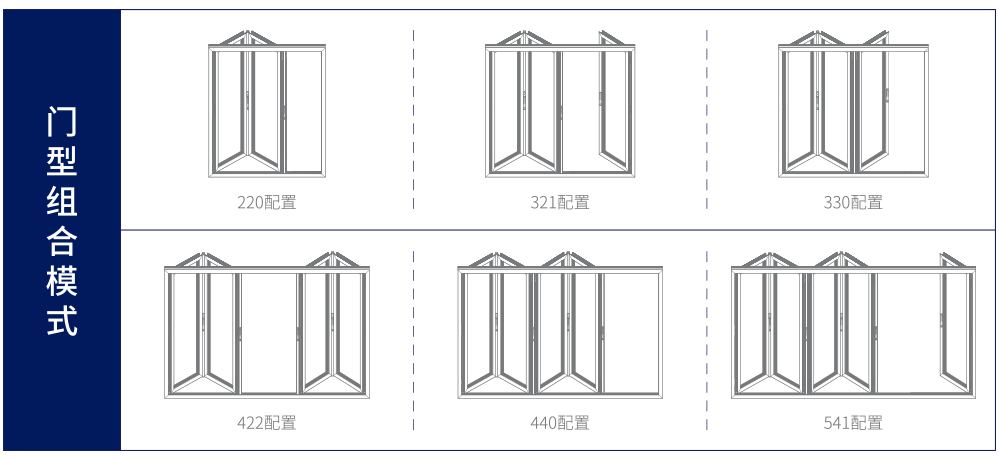 门型组合模式

220配置

321配置

330配置

422配置

440配置

541配置